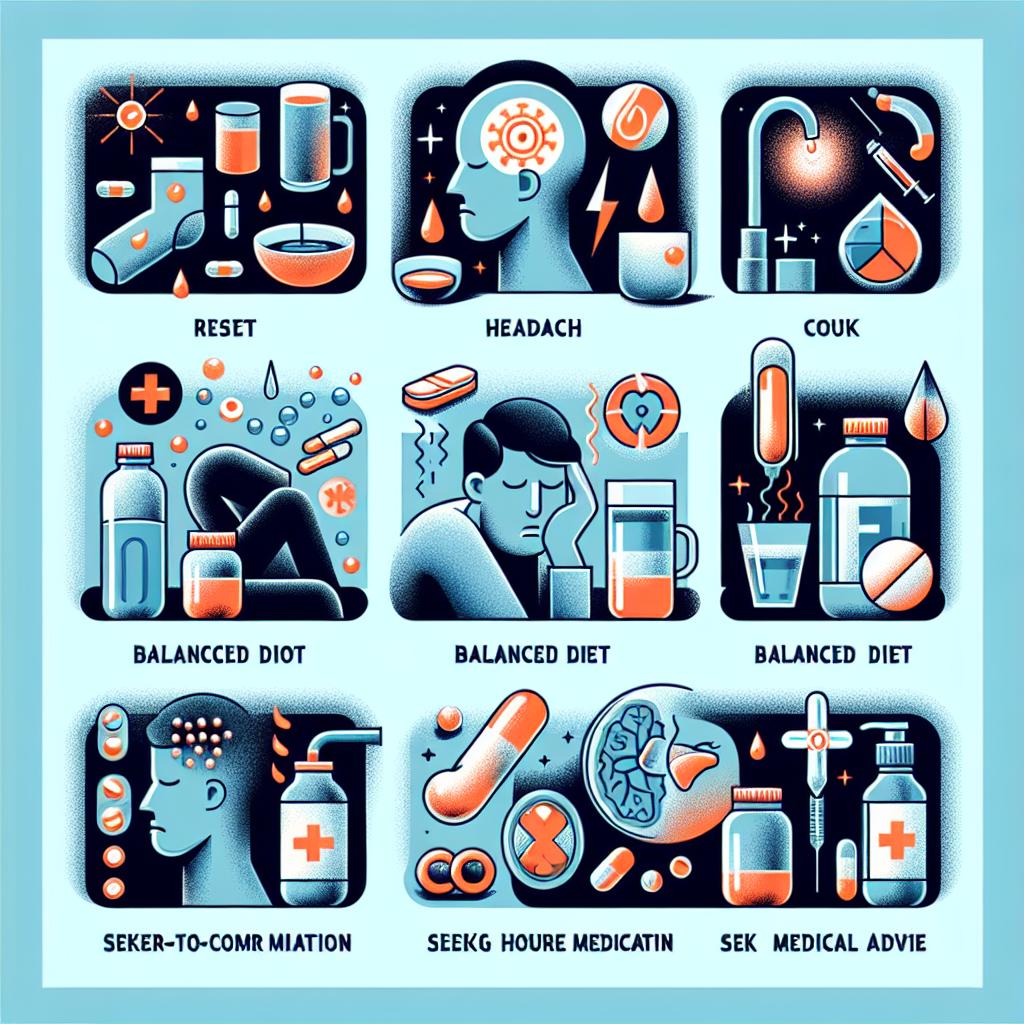 RESET

HEADACH

COUK

BALANCCED DIOT

BALANCED DIET

BALANCED DIET

SEKER-TO-COMR MIATION

SEEKG HOURE MEDICATIN

SEK MEDICAL ADVIE